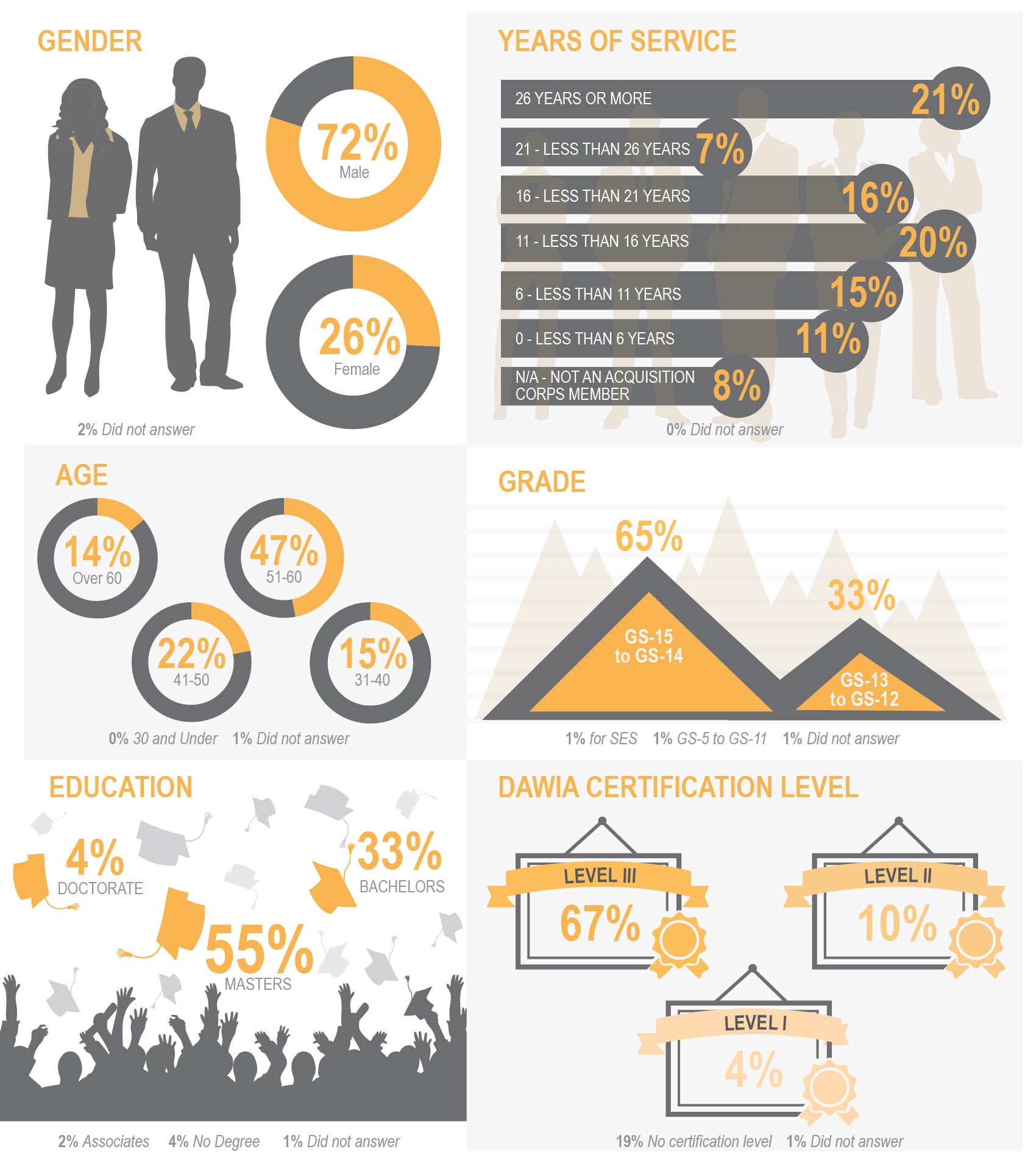 GENDER

72%
Male

26%
Female

2% Did not answer

YEARS OF SERVICE

26 YEARS OR MORE 21%

21 - LESS THAN 26 YEARS 7%

16 - LESS THAN 21 YEARS 16%

11 - LESS THAN 16 YEARS 20%

6 - LESS THAN 11 YEARS 15%

0 - LESS THAN 6 YEARS 11%

N/A - NOT AN ACQUISITION CORPS MEMBER 8%

0% Did not answer

AGE

14%
Over 60

47%
51-60

22%
41-50

15%
31-40

0% 30 and Under 1% Did not answer

GRADE

65%
GS-15 to GS-14

33%
GS-13 to GS-12

1% for SES 1% GS-5 to GS-11 1% Did not answer

EDUCATION

4%
DOCTORATE

33%
BACHELORS

55%
MASTERS

2% Associates 4% No Degree 1% Did not answer

DAWIA CERTIFICATION LEVEL

LEVEL III
67%

LEVEL II
10%

LEVEL I
4%

19% No certification level 1% Did not answer